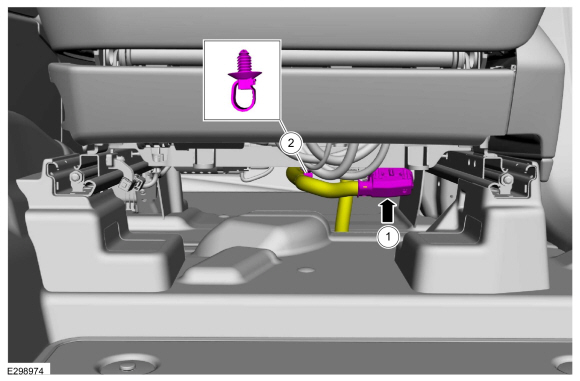 2
1
E298974