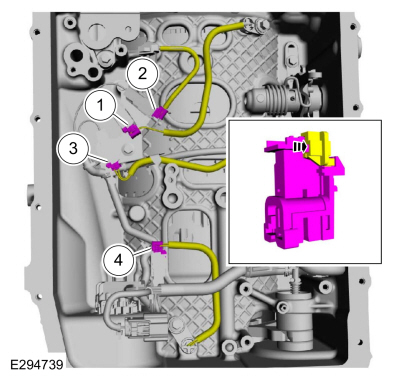 2
1
3
4
E294739