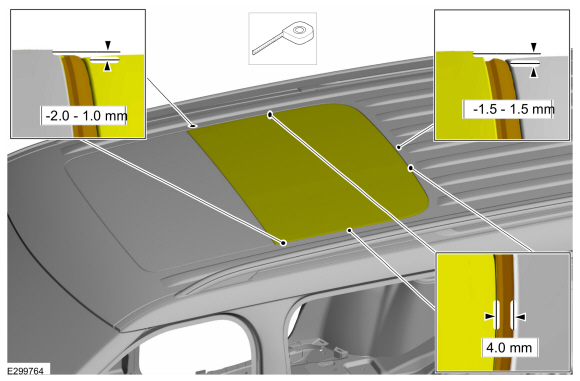 -2.0 - 1.0 mm

-1.5 - 1.5 mm

4.0 mm

E299764