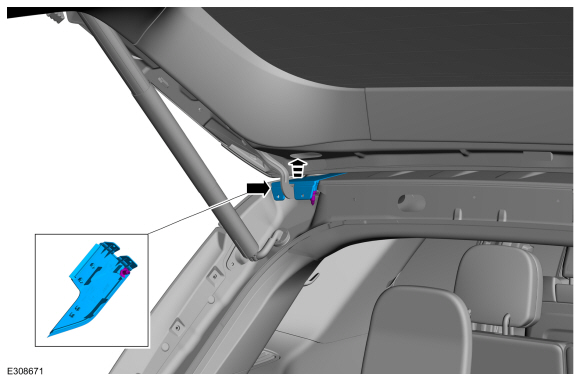 E308671