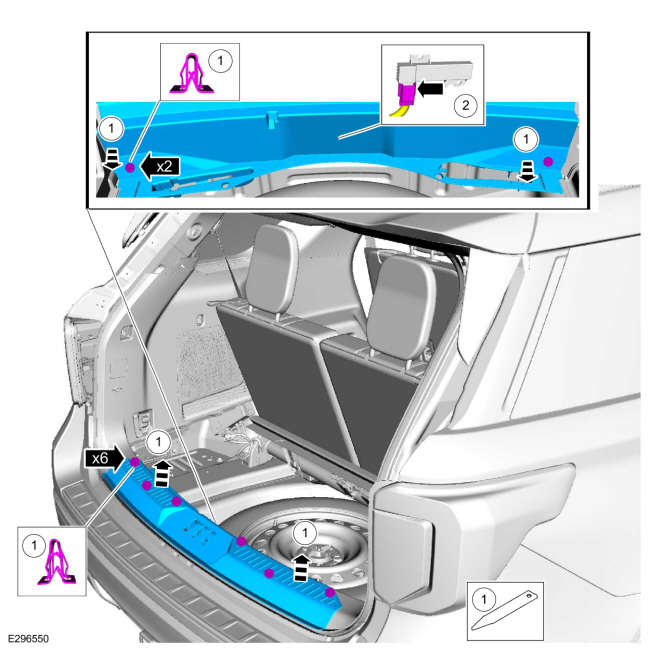 1
2
1
x2
1
1
x6
1
1
1
E296550