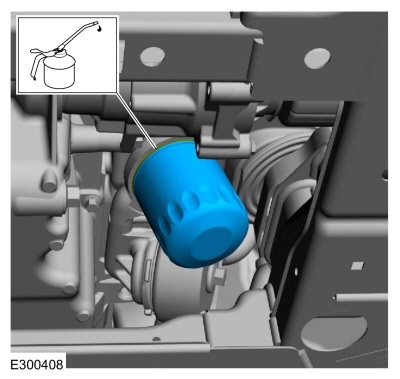 E300408