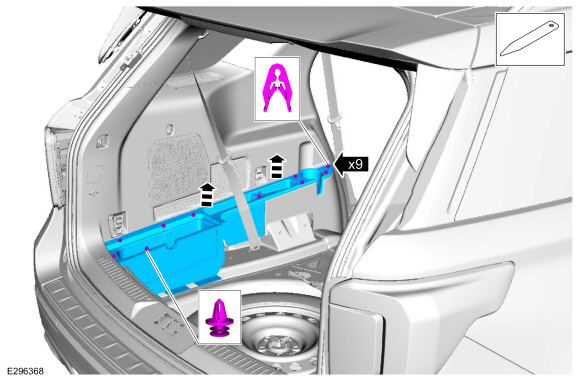 x9

E296368