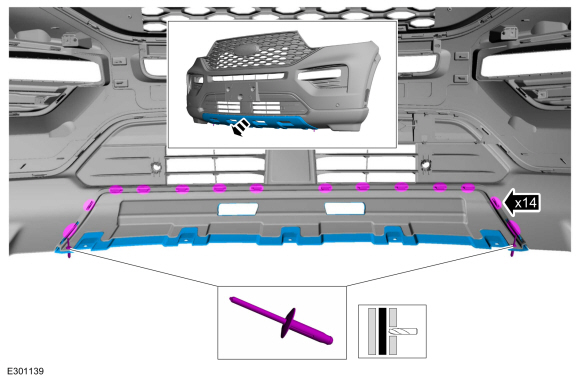 x14

E301139