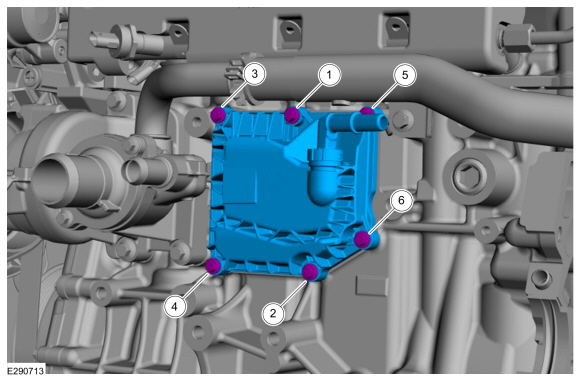 3
1
5
6
4
2
E290713