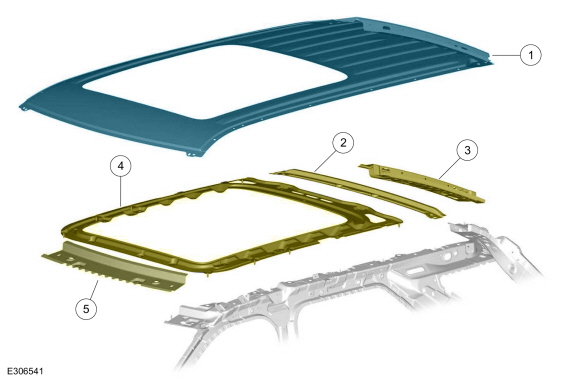 1
2
3
4
5
E306541