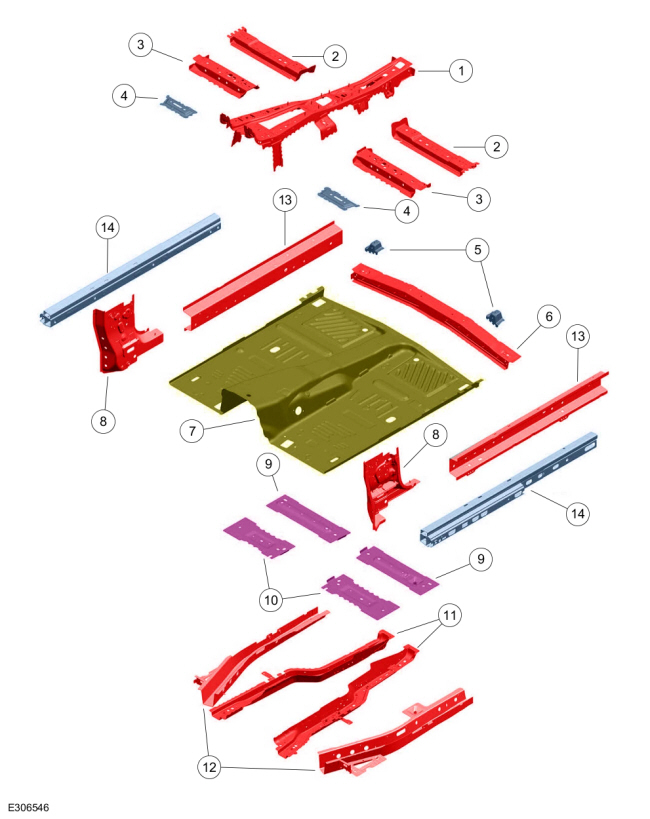 3
2
1
4
2
3
4
13
14
5
6
13
8
7
8
9
14
9
10
11
12
E306546