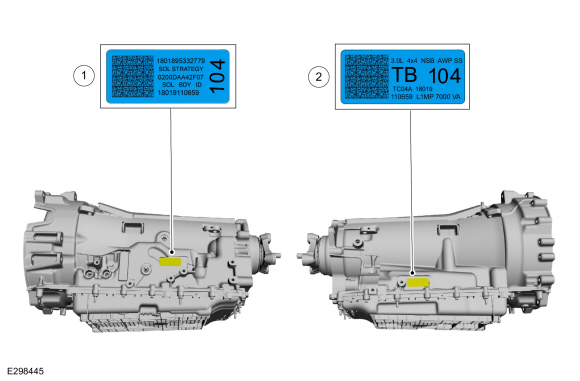 1

1801895332779
SOL STRATEGY
0200DAA42F07
SOL BDY ID
18019110659

104

2

3.0L 4x4 NSB AWP SS
TB 104
TC04A 18019
110659 L1MP 7000 VA

E298445