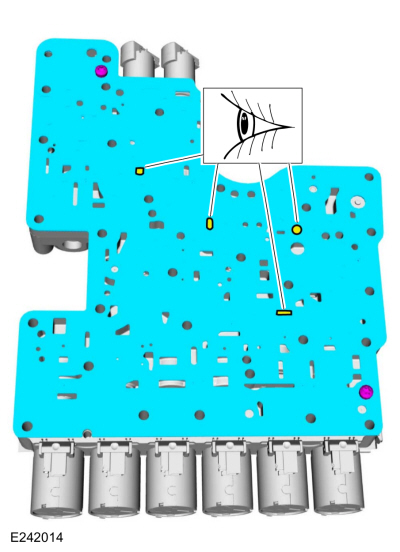 E242014