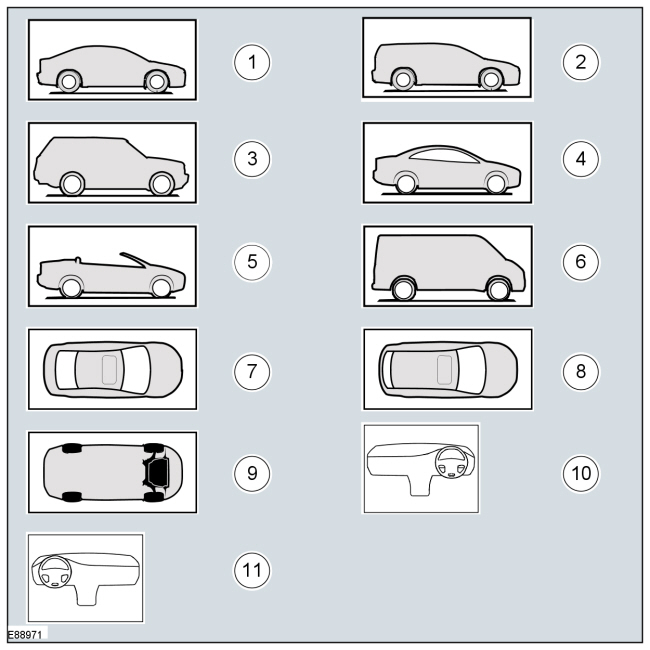 1
2
3
4
5
6
7
8
9
10
11
E88971