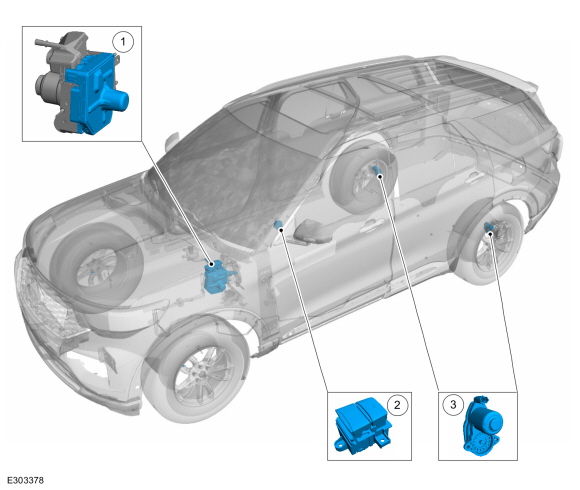 1
2
3
E303378