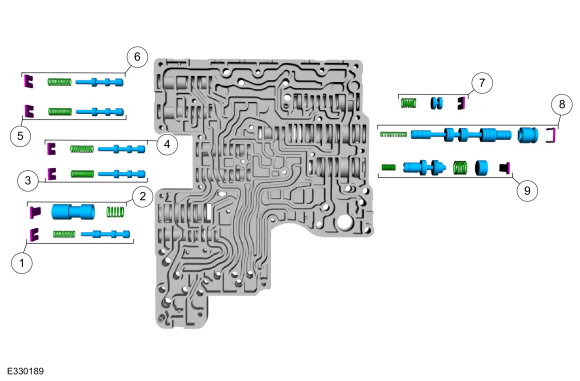 6
5
4
3
2
1
7
8
9
E330189