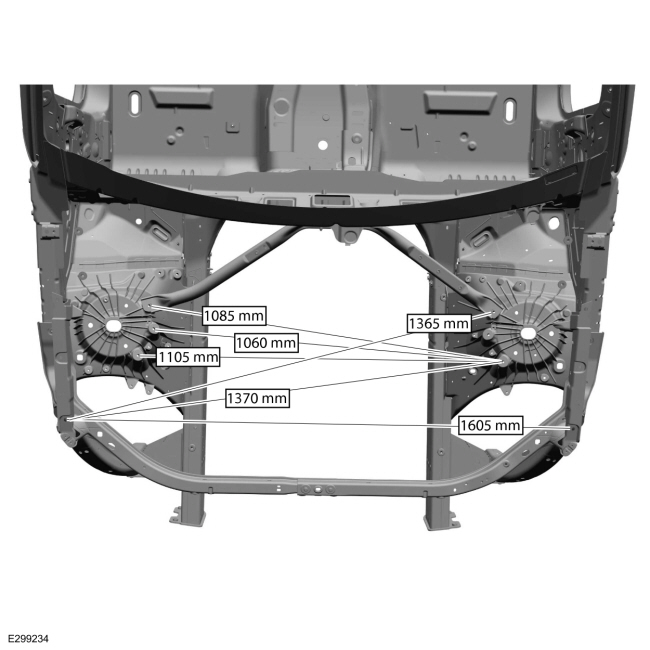 1085 mm
1365 mm
1060 mm
1105 mm
1370 mm
1605 mm
E299234