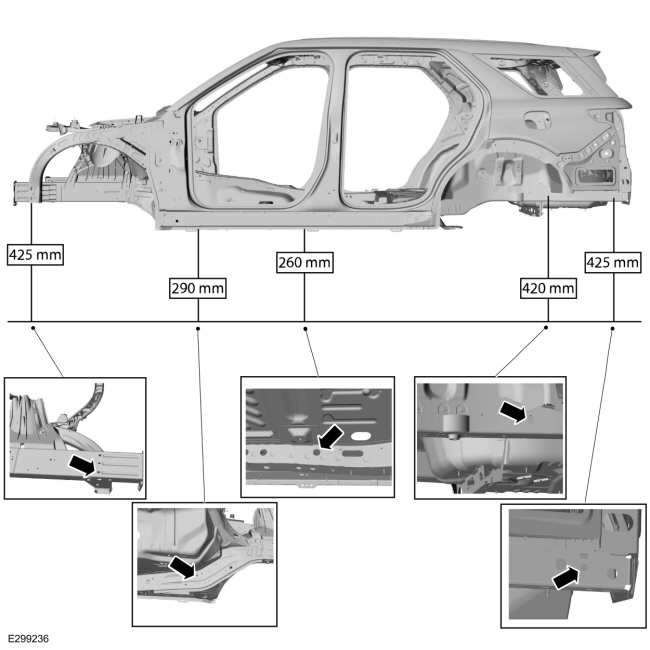 425 mm

290 mm

260 mm

420 mm

425 mm

E299236