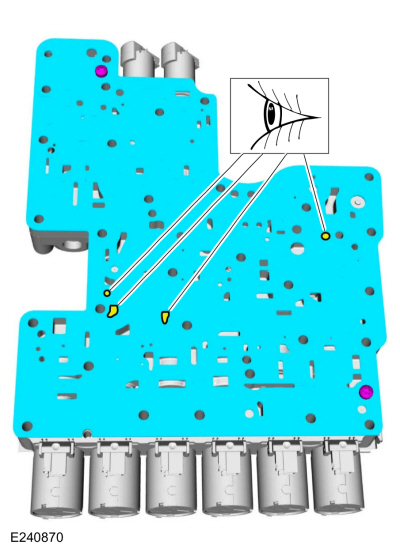 E240870