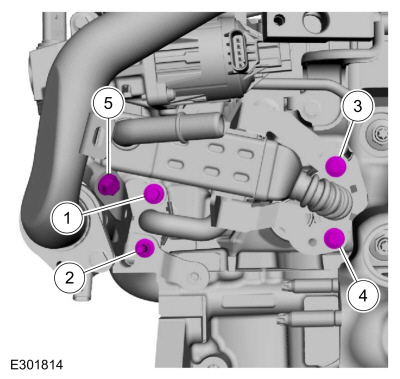 5
3
1
2
4
E301814