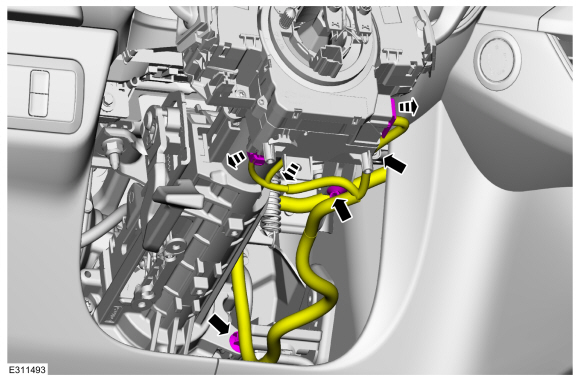 E311493