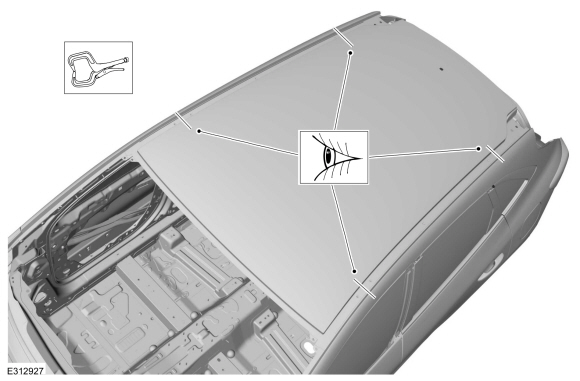 E312927