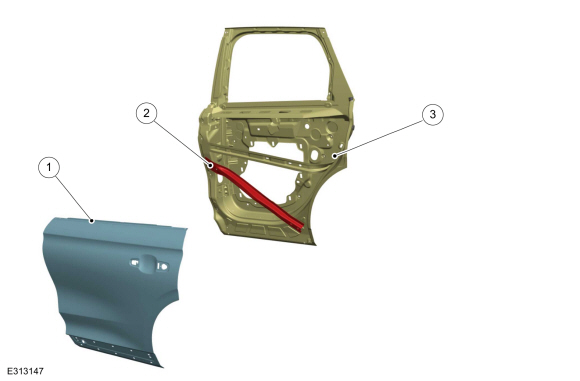 2

3

1

E313147