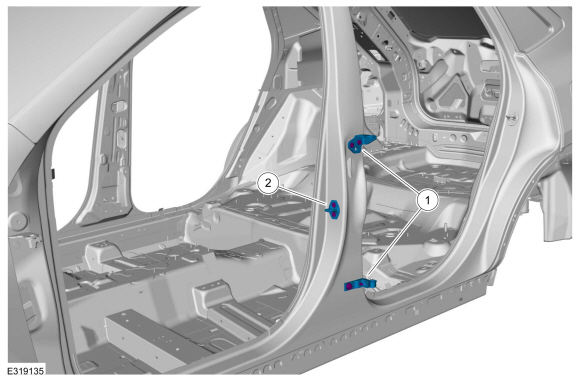 2
1
E319135