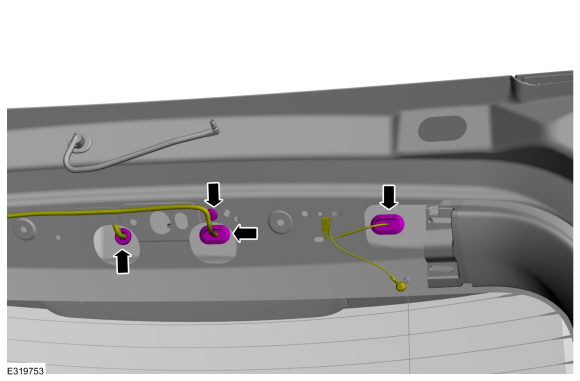 E319753