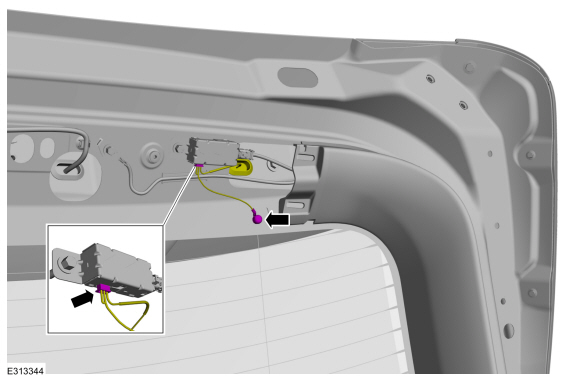 E313344