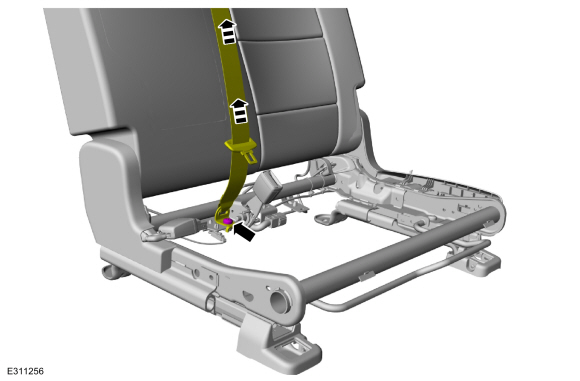 E311256