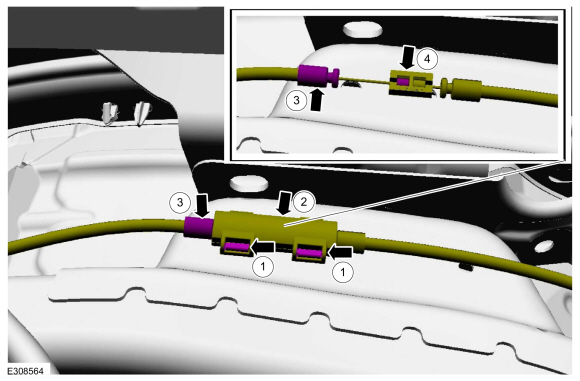 4
3
3
2
1
1
E308564