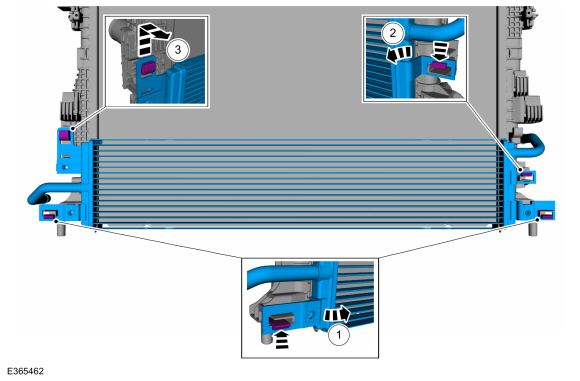 3

2

1

E365462