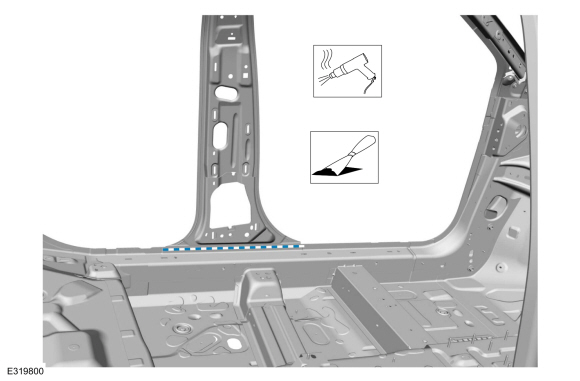 E319800