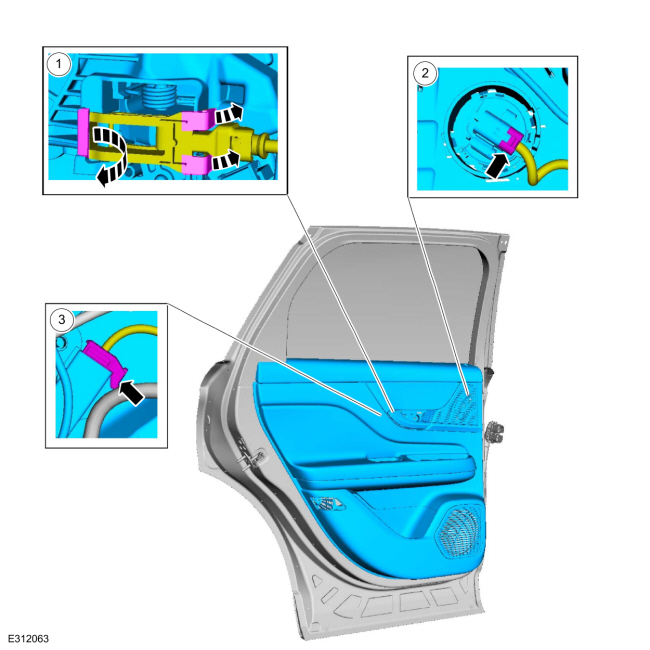 1

2

3

E312063