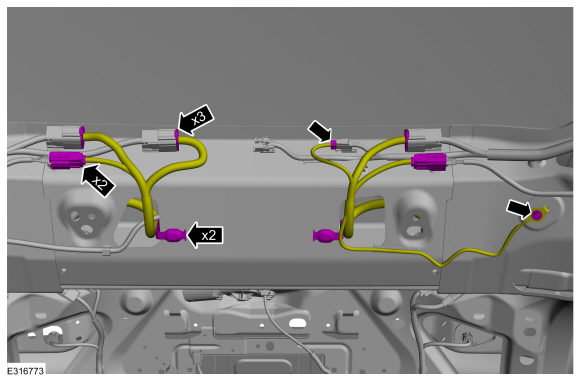 x3
x2
x2
E316773