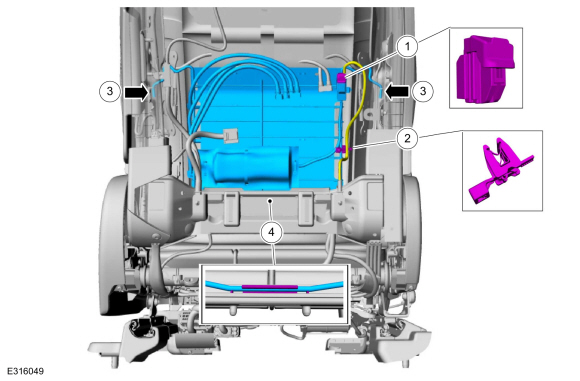 1
3
3
2
4
E316049