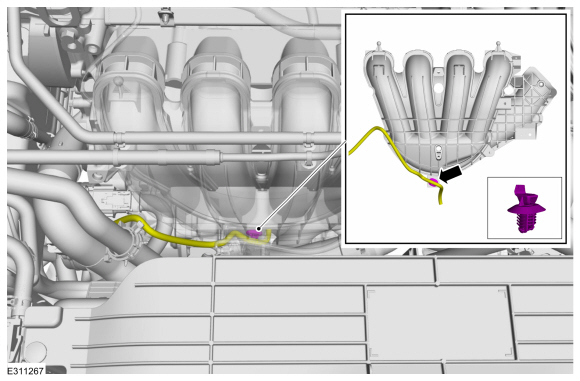 E311267