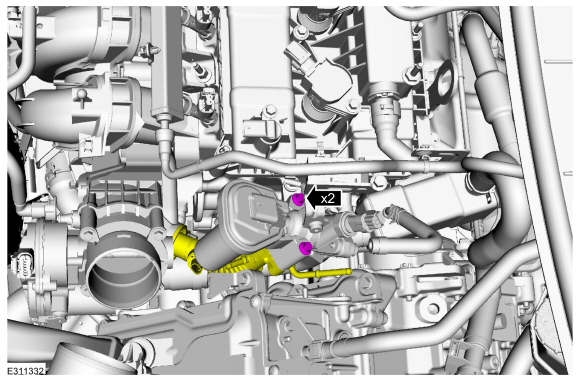 x2

E311332