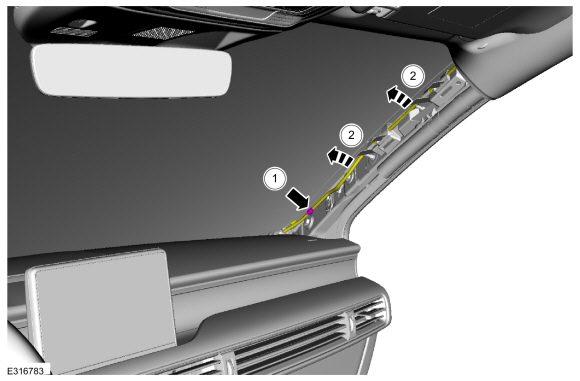 2

2

1

E316783