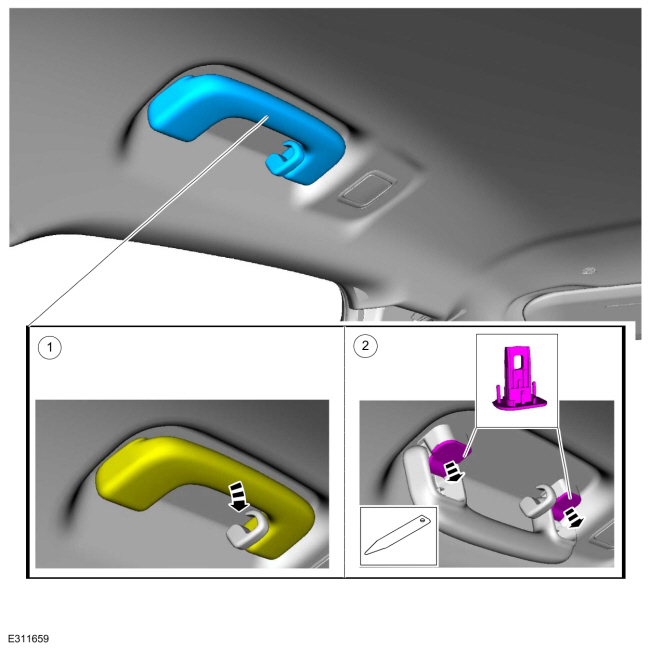 1

2

E311659