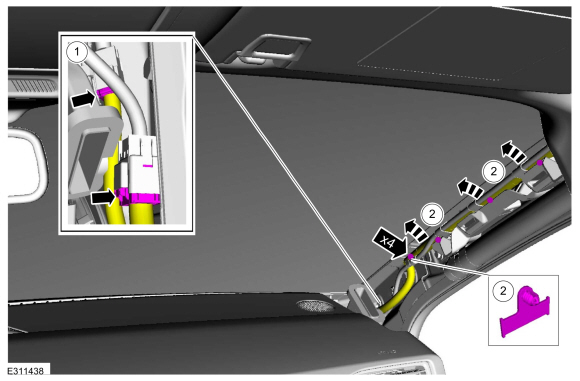 1

2

2

x4

2

E311438