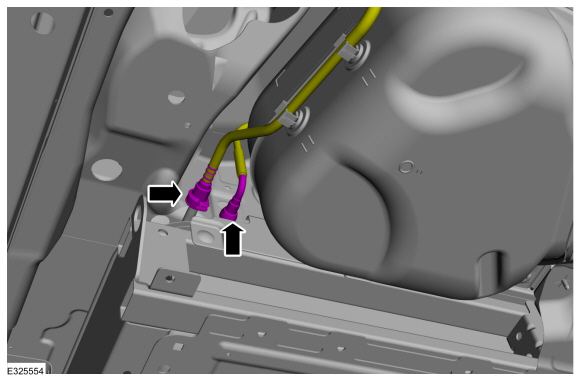 E325554