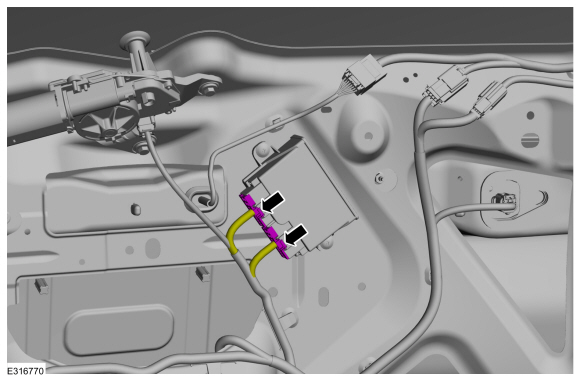 E316770