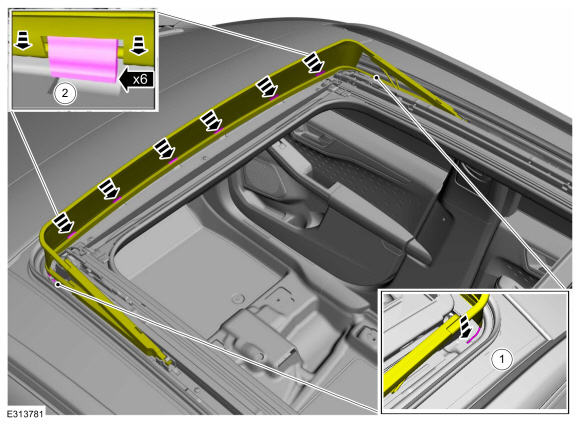 x6

2

1

E313781