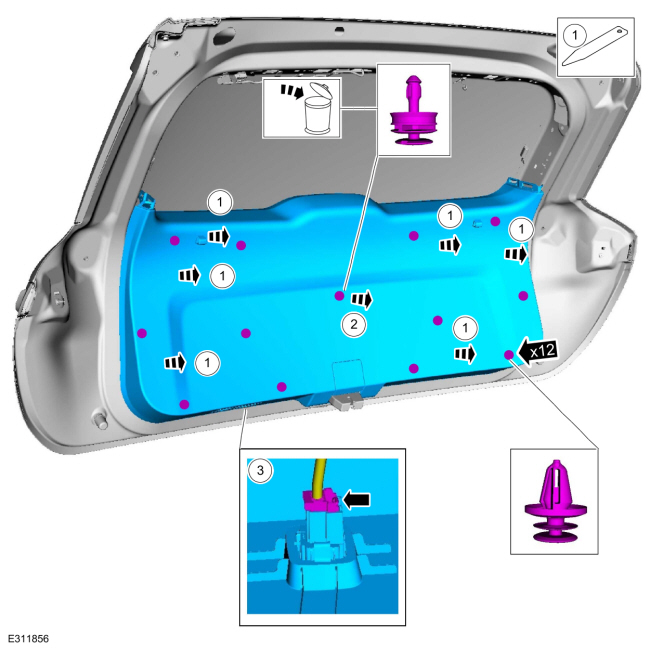 1

1

1

1

1

2

1

1

x12

3

E311856