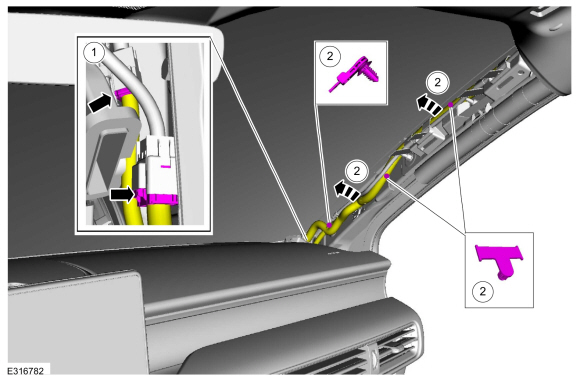 1

2

2

2

2

E316782