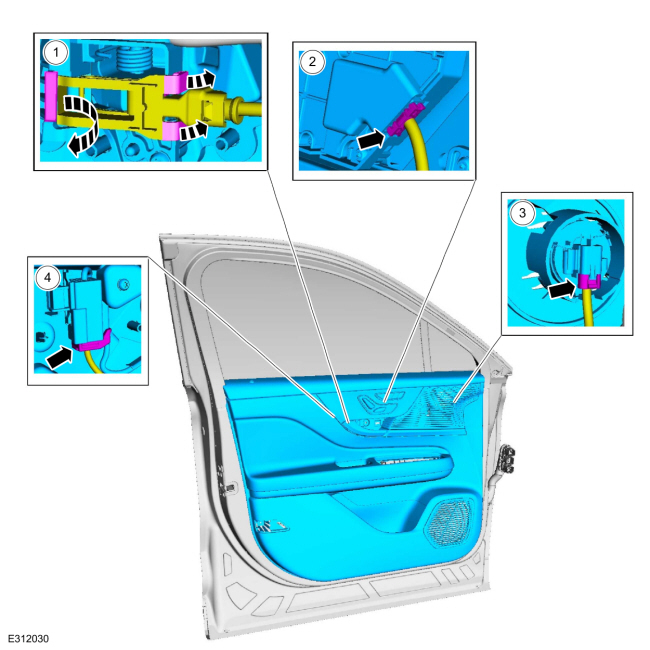 1

2

3

4

E312030