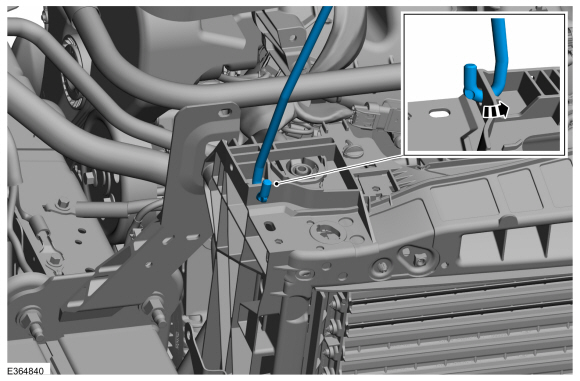 E364840