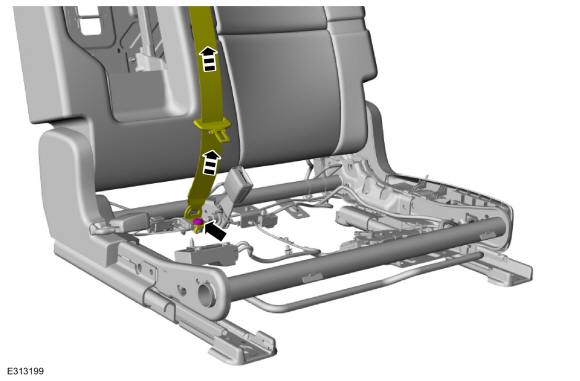 E313199