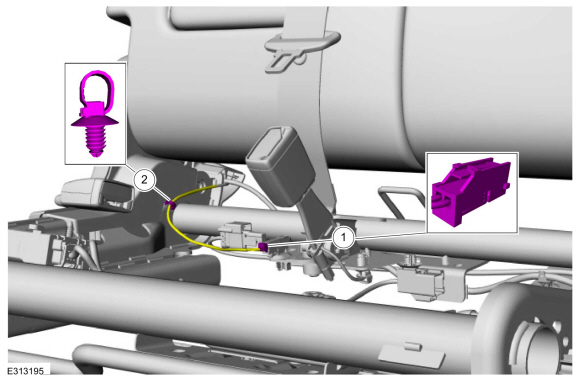 2

1

E313195