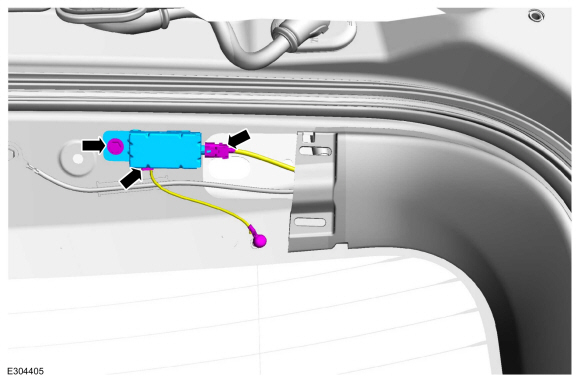 E304405