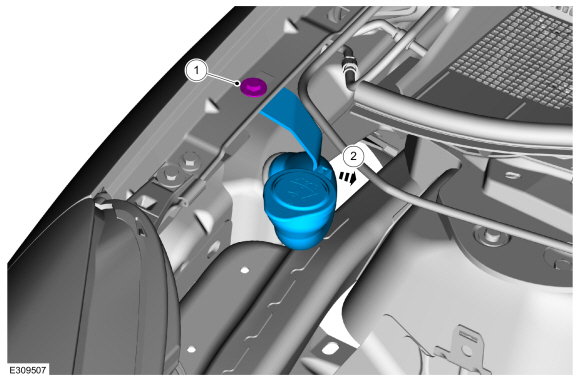 1
2
E309507