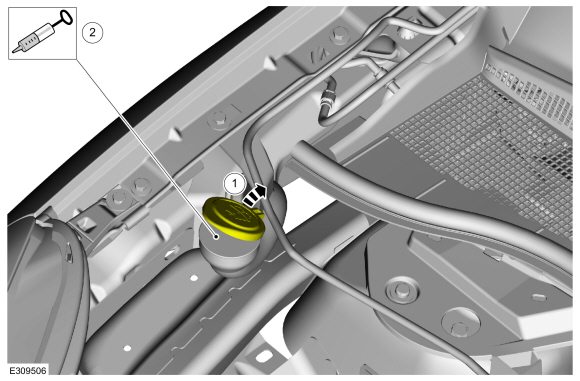 2

1

E309506